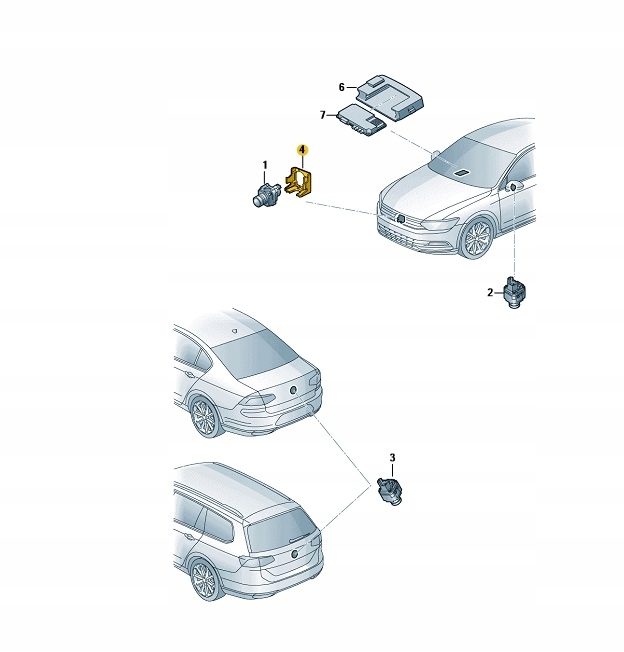 6
7
4
1
2
3