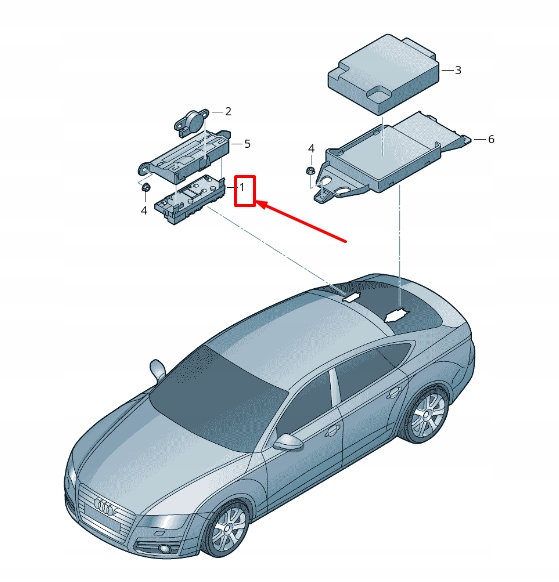 3
2
5
6
4
1
4