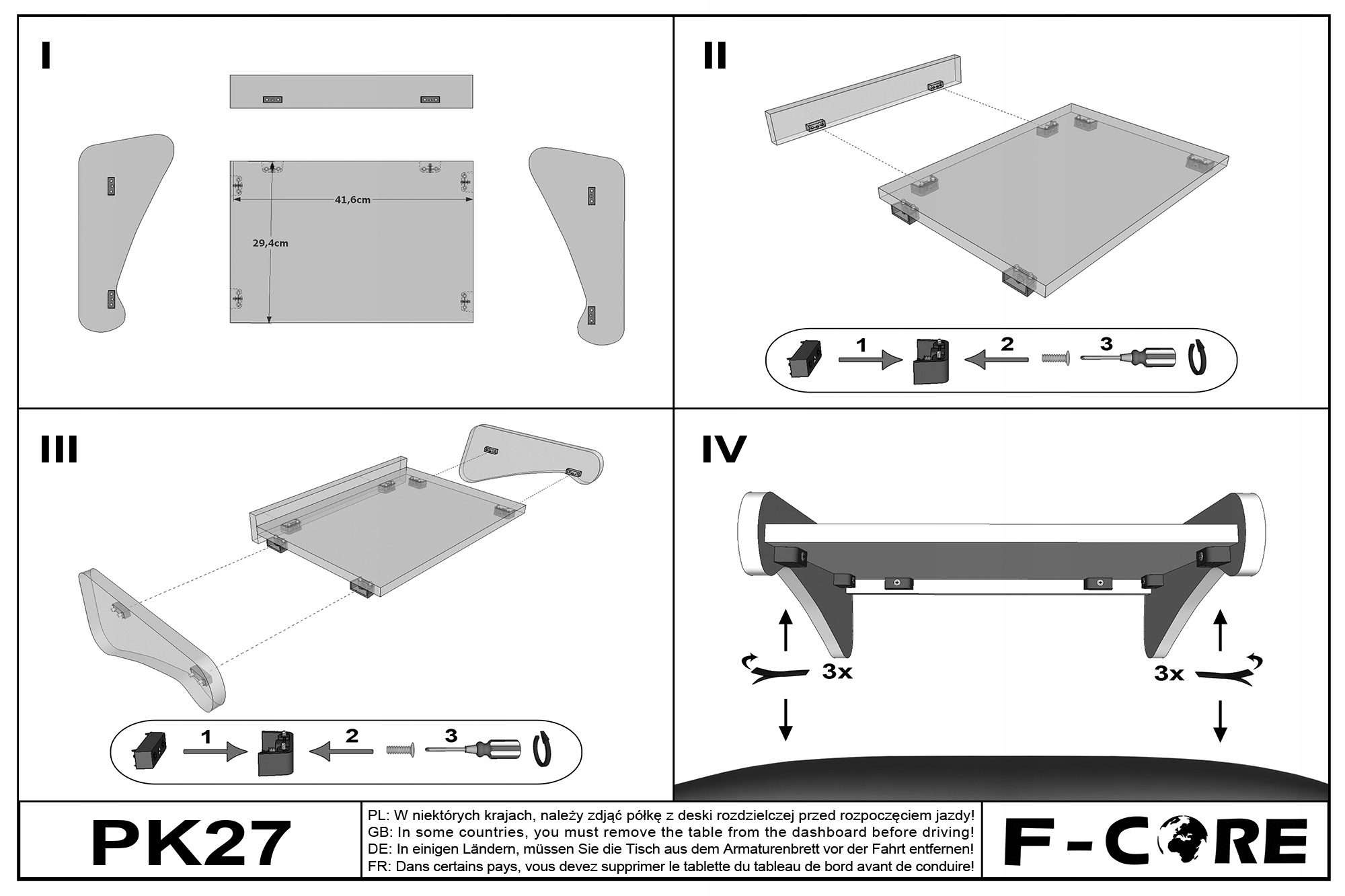 I

41,6cm

29,4cm

II

1

2

3

III

1

2

3

IV

3x

3x

PK27

PL: W niektórych krajach, należy zdjąć półkę z deski rozdzielczej przed rozpoczęciem jazdy!
GB: In some countries, you must remove the table from the dashboard before driving!
DE: In einigen Ländern, müssen Sie die Tisch aus dem Armaturenbrett vor der Fahrt entfernen!
FR: Dans certains pays, vous devez supprimer le tablette du tableau de bord avant de conduire!

F-CORE