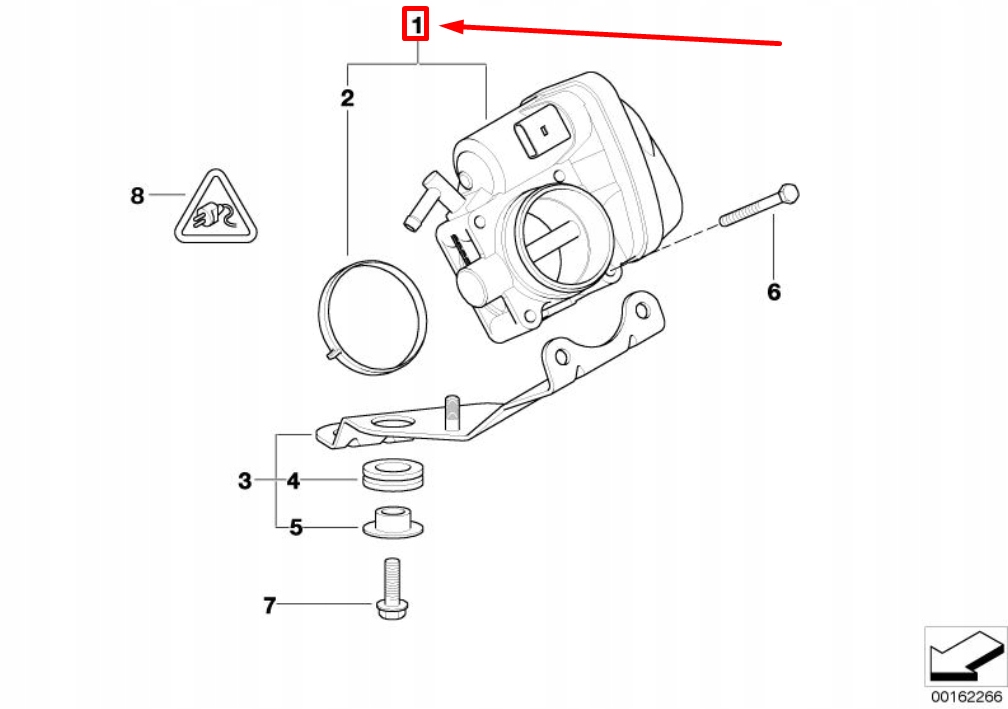 1
2
8
6
3
4
5
7
00162266