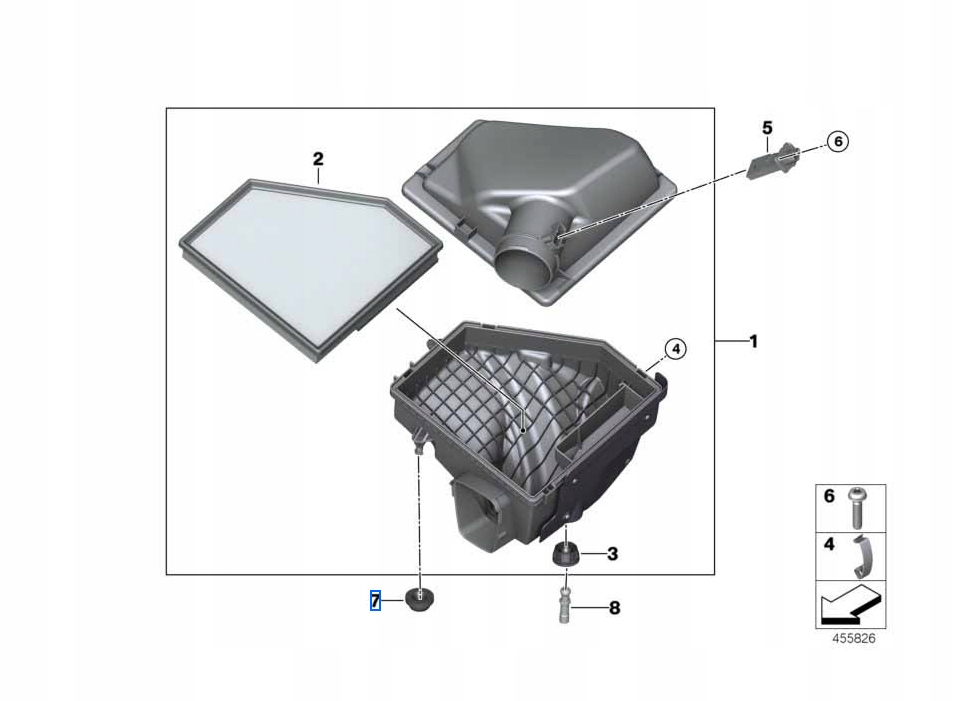 2

5

6

4

1

3

7

8

6

4

455826