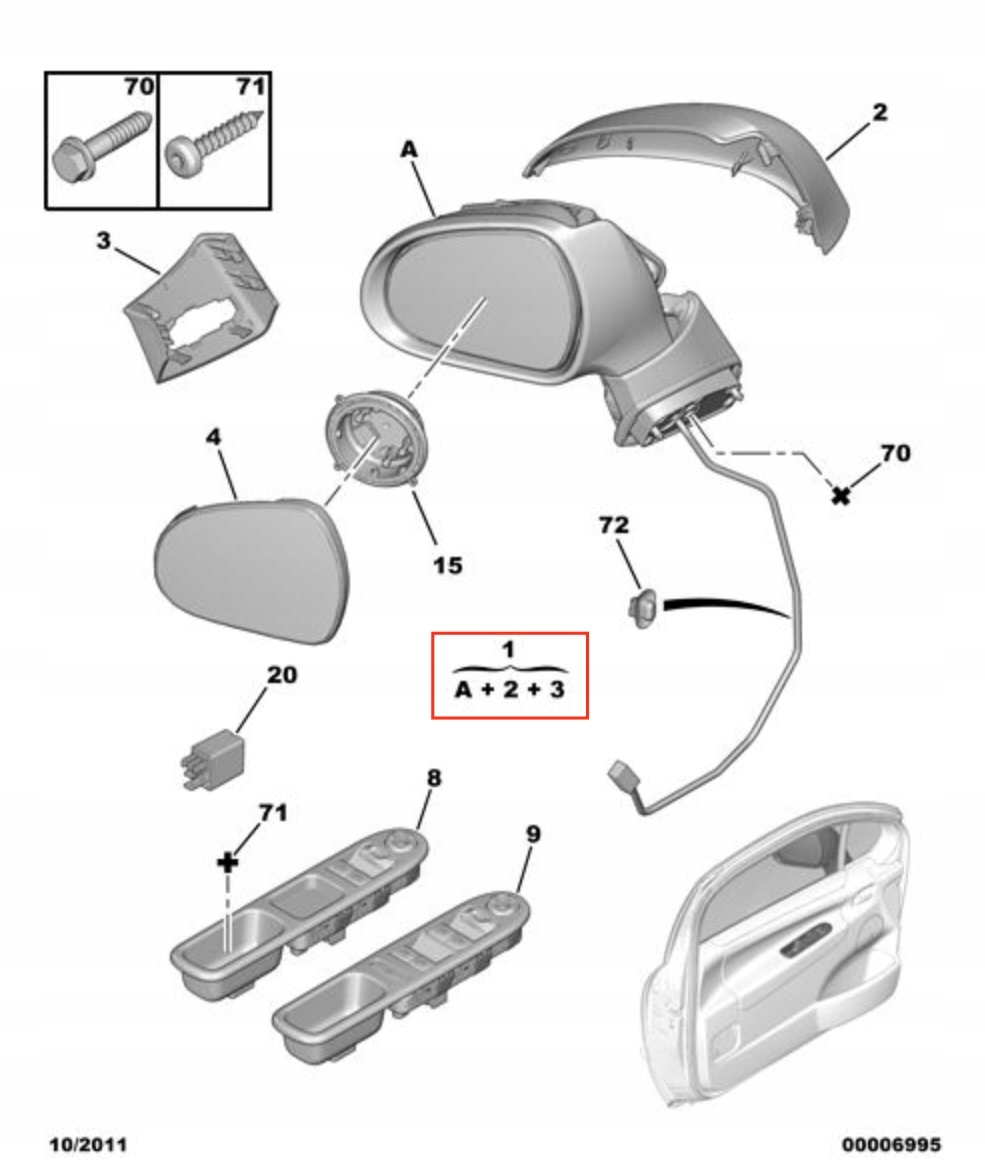 70
71
A
2
3
4
15
70
72
1
A + 2 + 3
20
8
71
9
10/2011
00006995