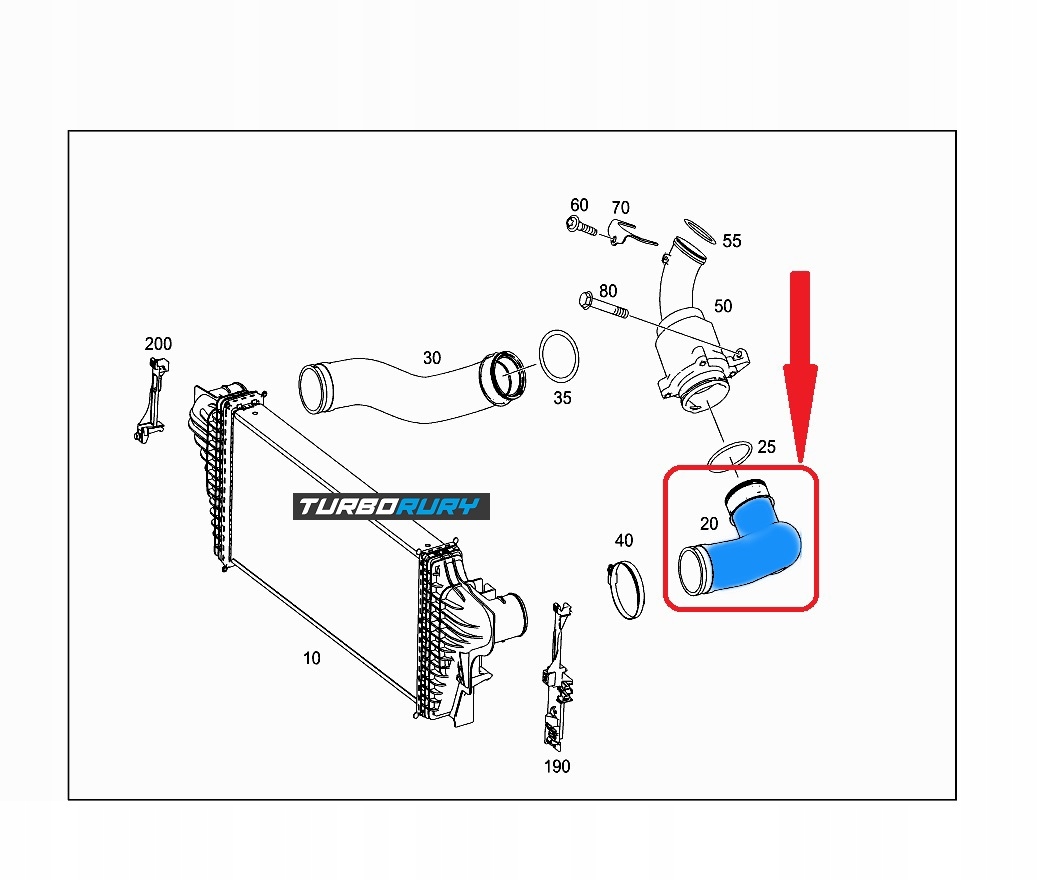 60
70
55
80
50
200
30
35
25
TURBORURY
20
40
10
190