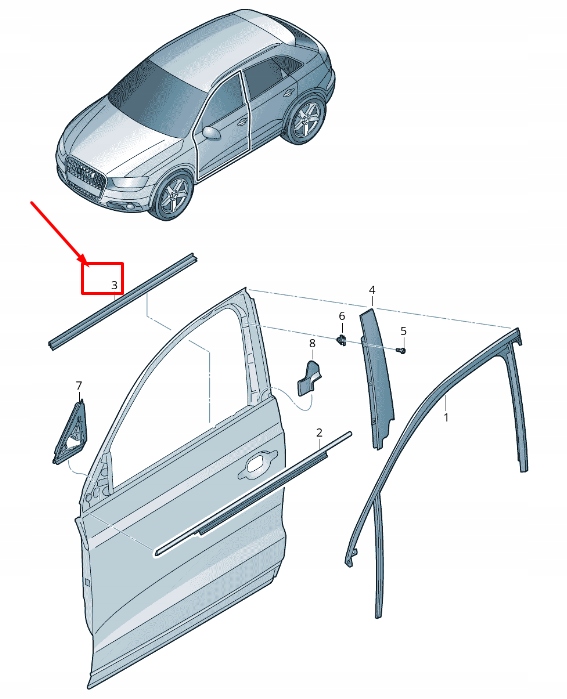 3
4
6
5
8
7
2
1