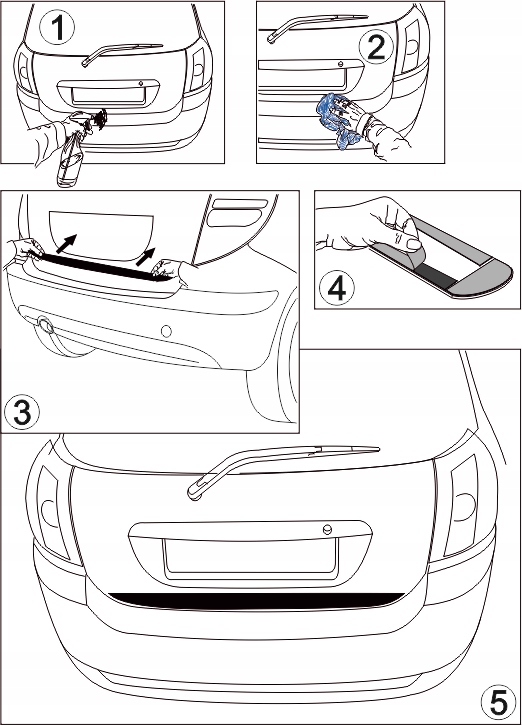 1

2

3

4

5