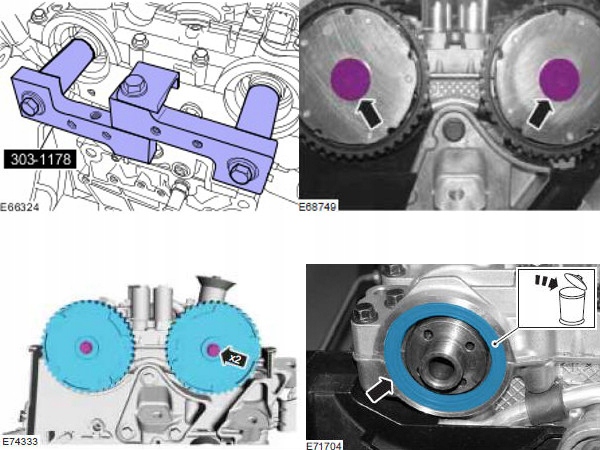 303-1178

E66324

E68749

x2

E74333

E71704