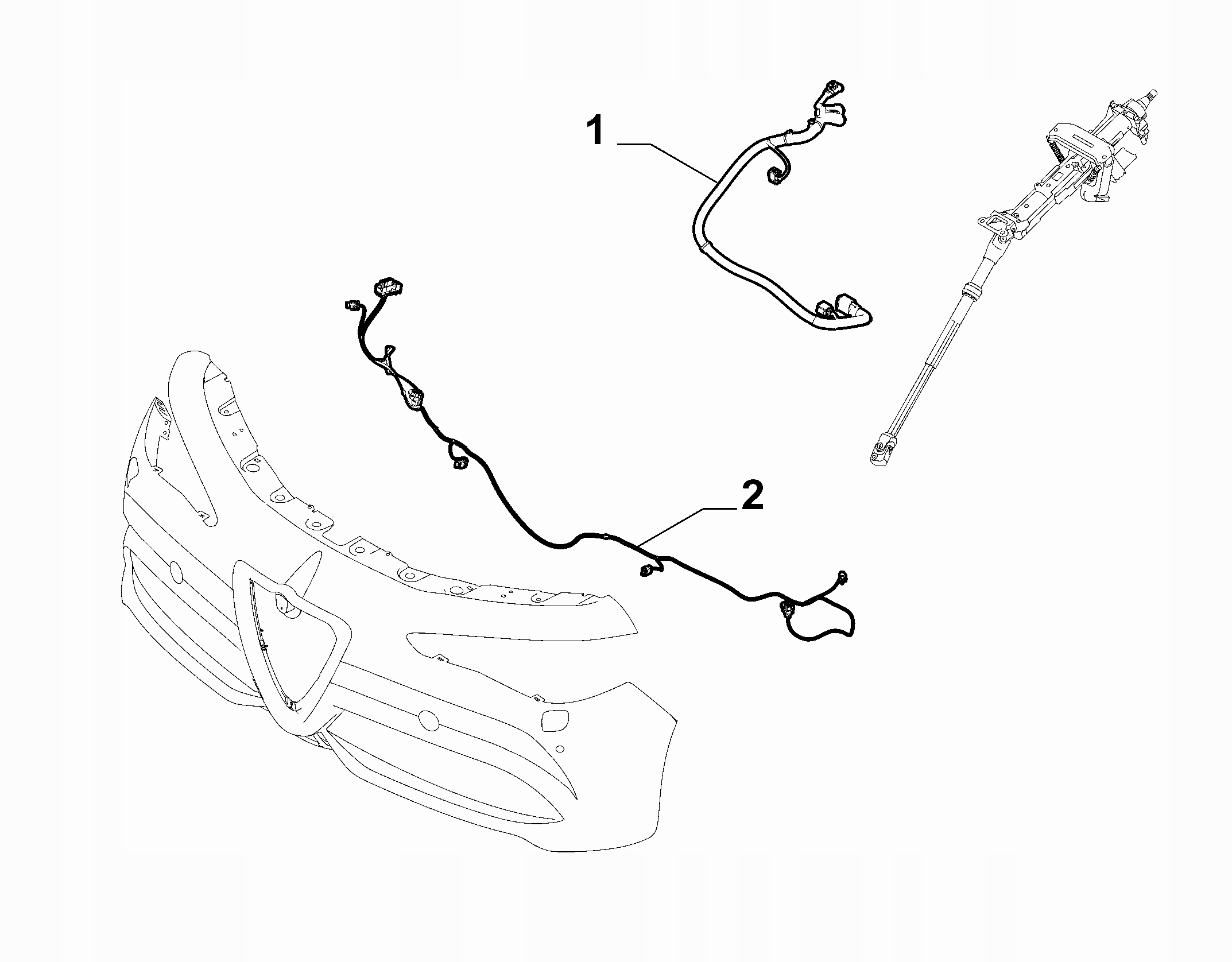 1

2