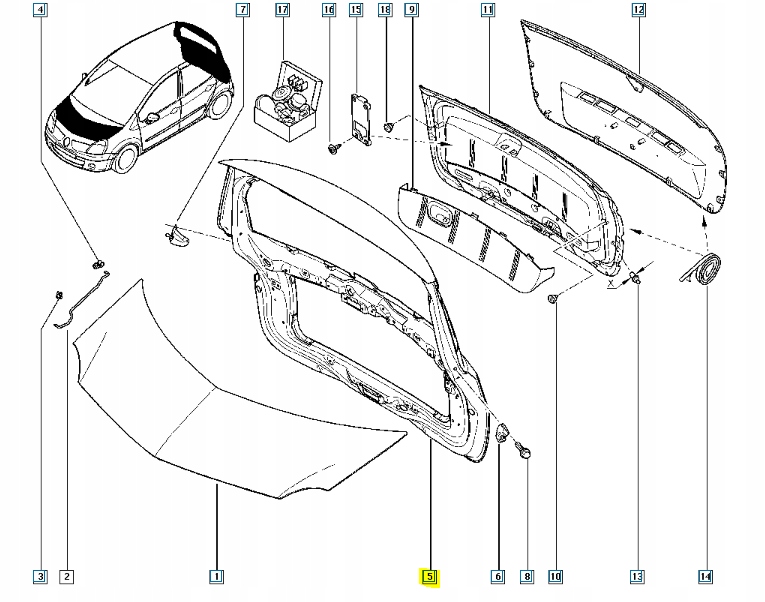 4
7
17
16
15
18
9
11
12
X
3
2
1
5
6
8
10
13
14