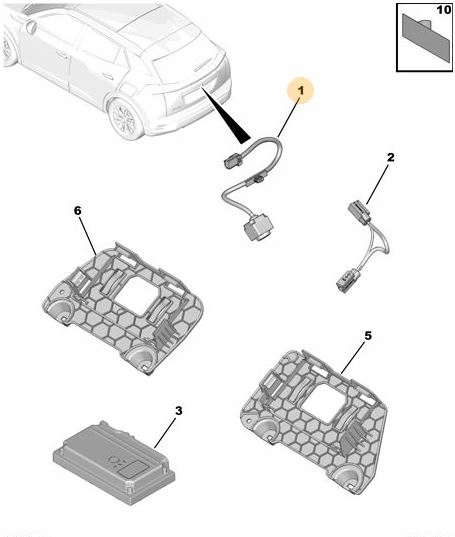 10
1
2
6
5
3