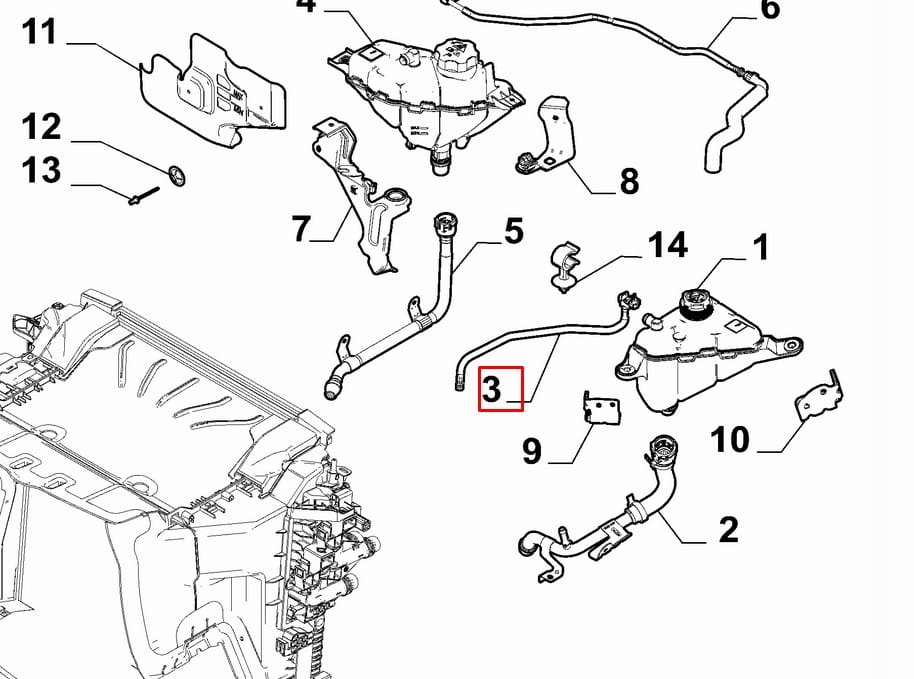 11
4
6
12
13
8
7
5
14
1
3
9
10
2