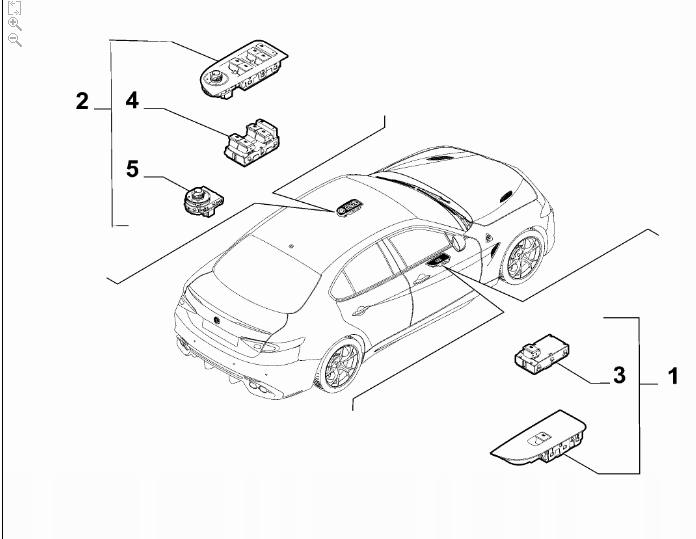 2
4
5
3
1