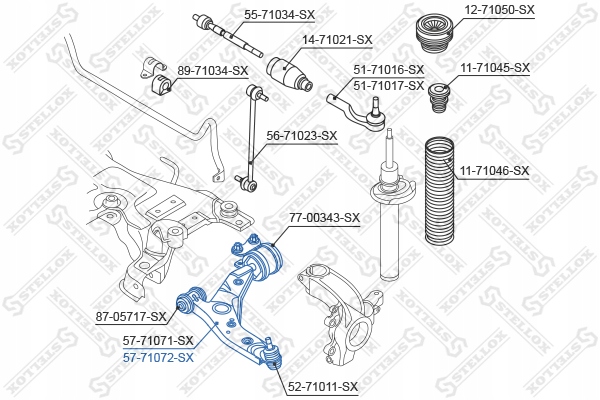 55-71034-SX
12-71050-SX
14-71021-SX
89-71034-SX
51-71016-SX
51-71017-SX
11-71045-SX
56-71023-SX
11-71046-SX
77-00343-SX
87-05717-SX
57-71071-SX
57-71072-SX
52-71011-SX
STELLOX