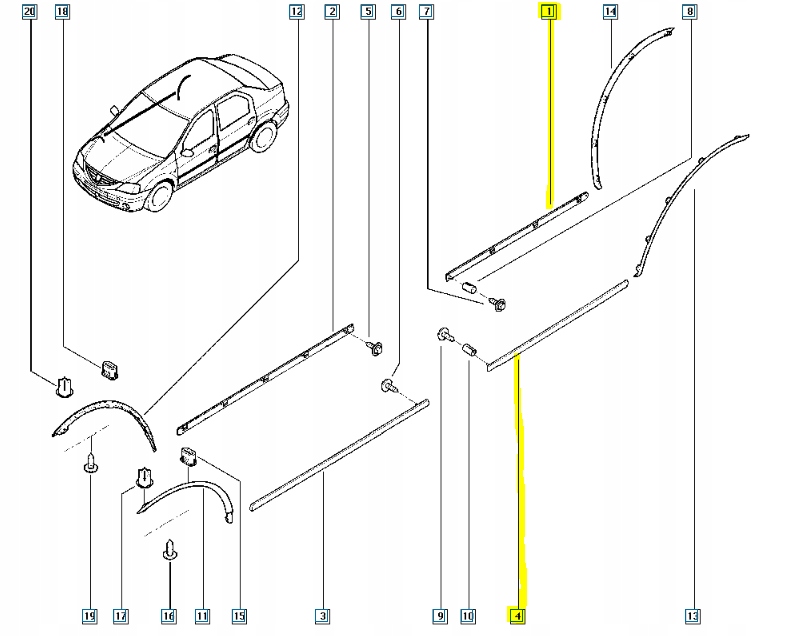 20
18
12
2
5
6
7
1
14
8
19
17
16
11
15
3
9
10
4
13