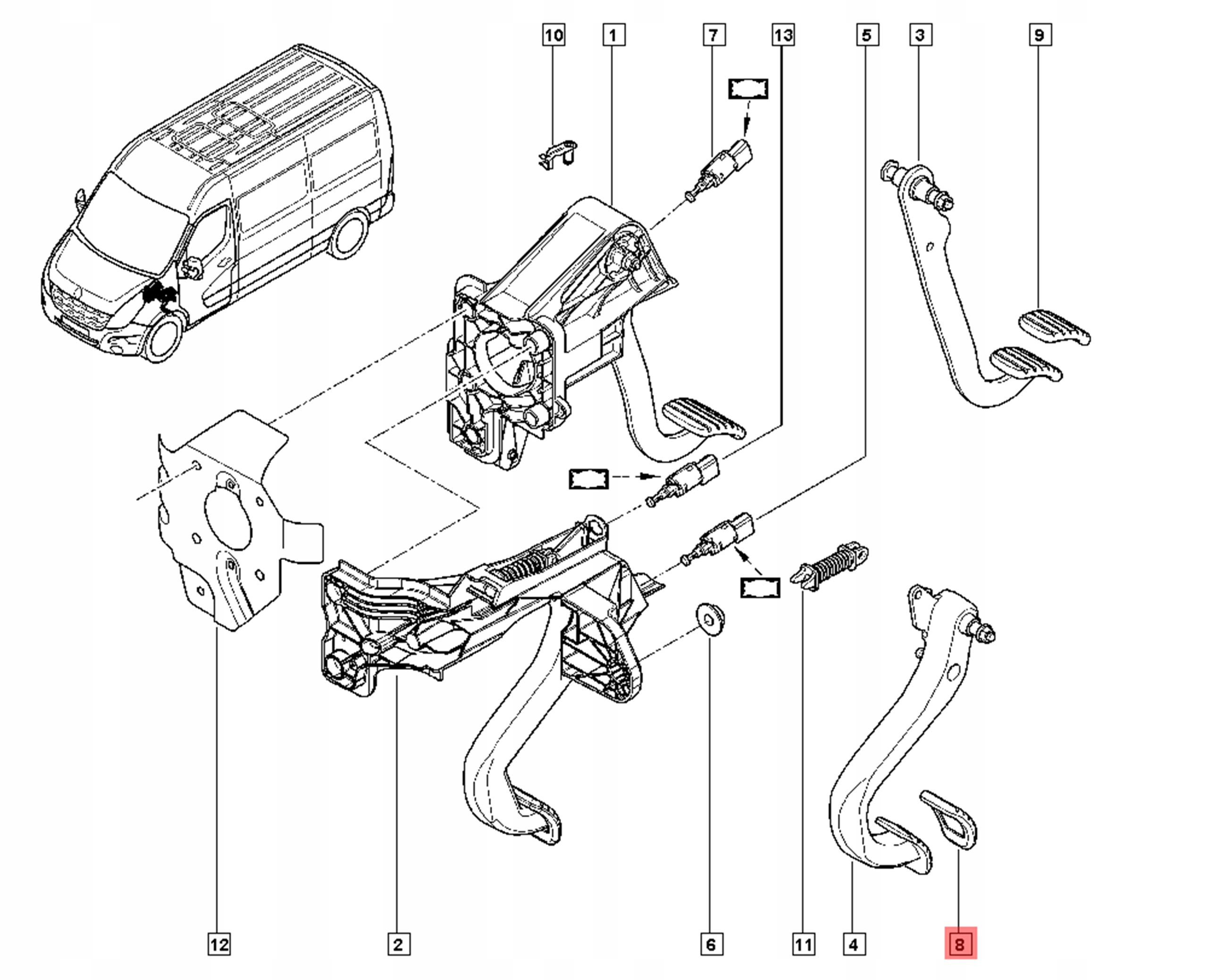 10
1
7
13
5
3
9
12
2
6
11
4
8