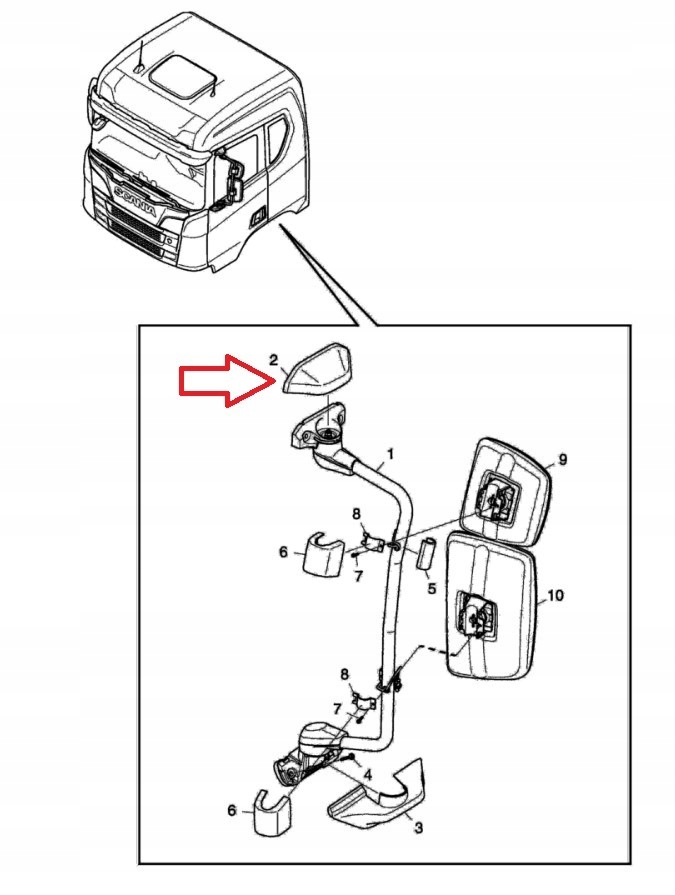 SCANIA

2

1

9

8

6

7

5

10

8

7

4

6

3