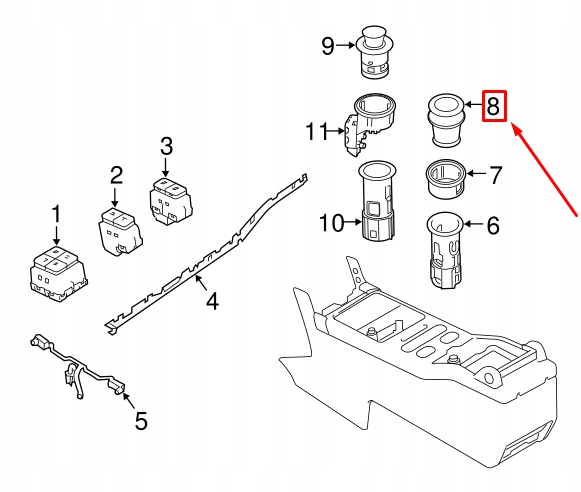 9
8
11
3
2
7
1
10
6
4
5