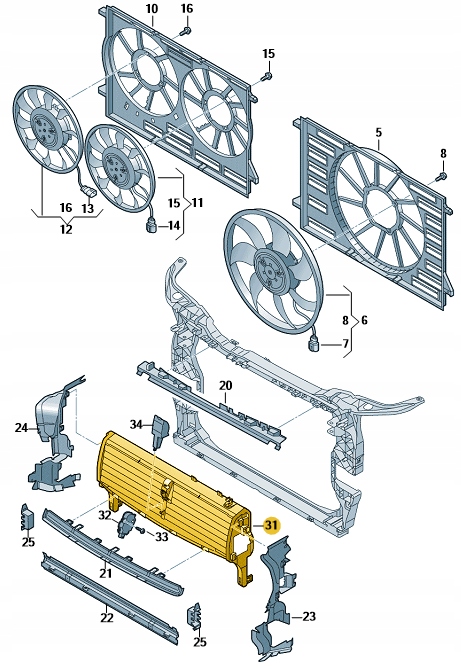 10
16
15
5
8
16
13
12
15
11
14
8
6
7
20
24
34
32
33
31
25
21
22
25
23