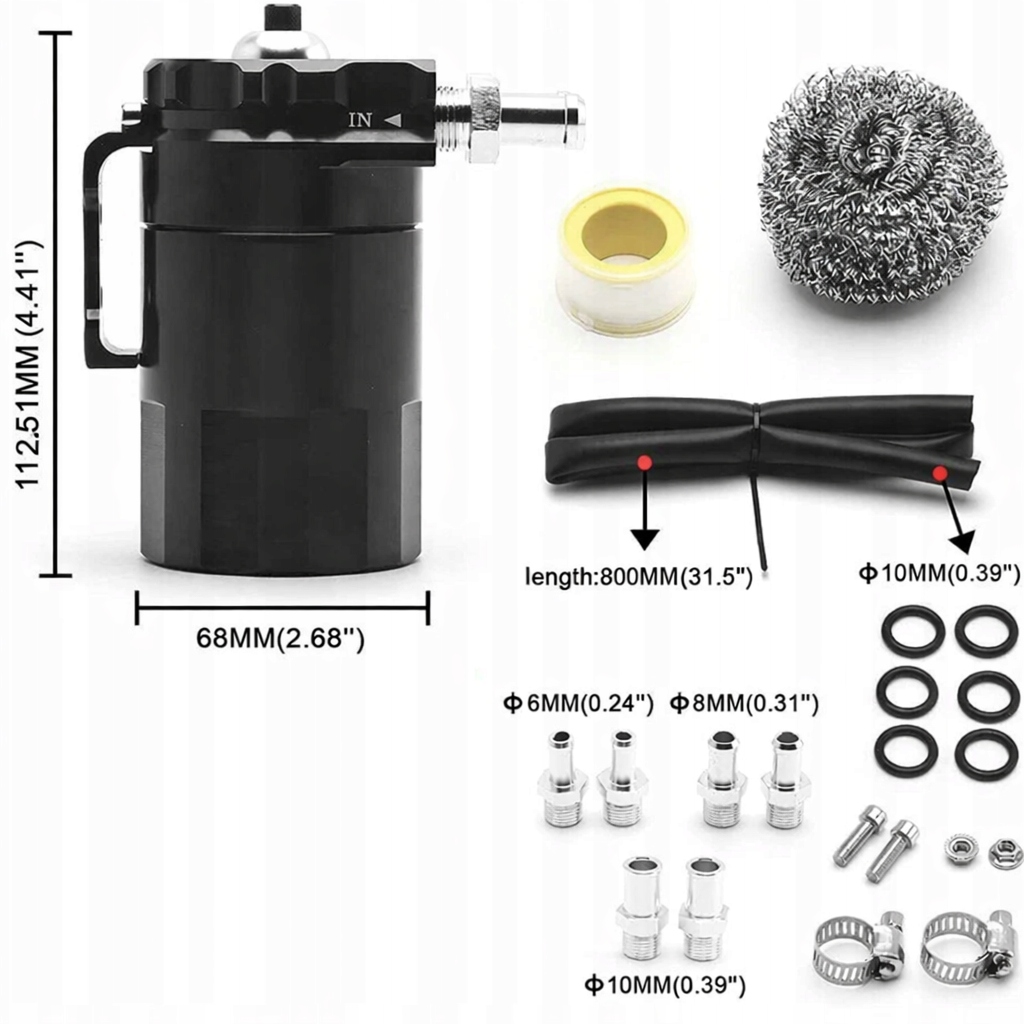 112.51MM (4.41")

IN

68MM(2.68")

length:800MM(31.5")

Φ10MM(0.39")

Φ6MM(0.24")

Φ8MM(0.31")

Φ10MM(0.39")