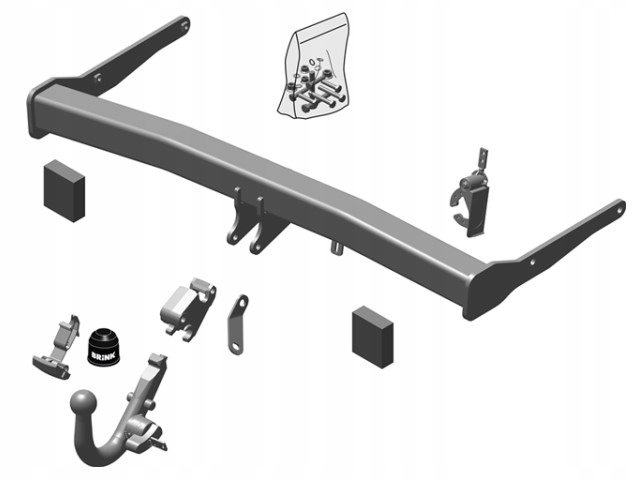 BRINK