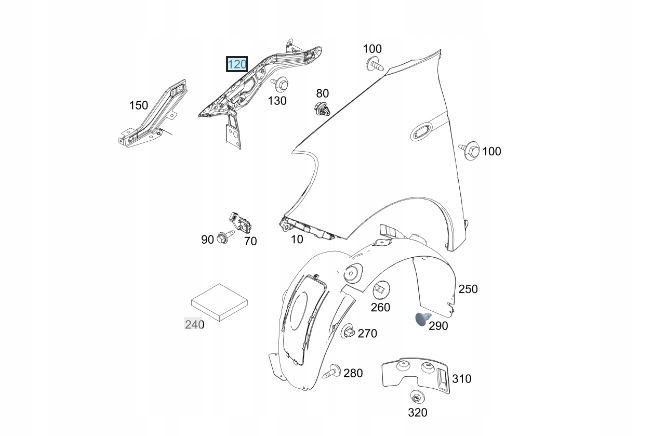 120
100
150
130
80
100
90
70
10
250
260
240
290
270
280
310
320