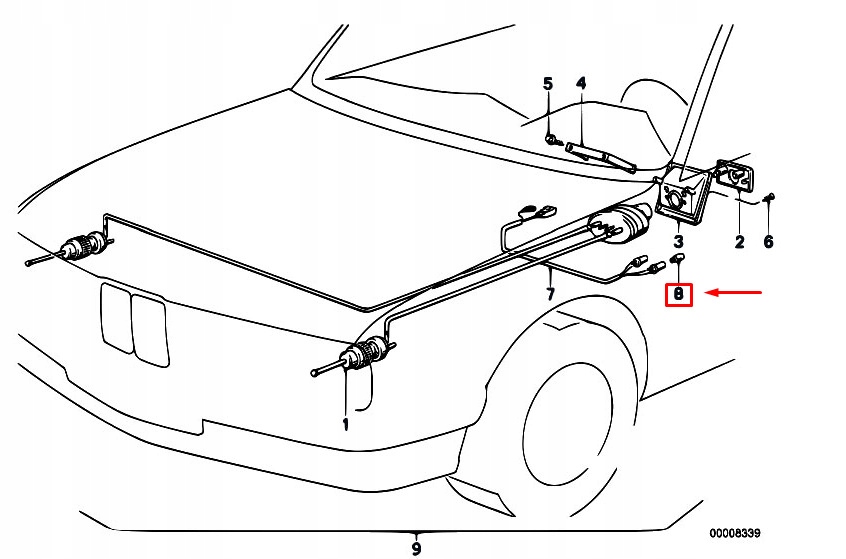 5
4
3
2
6
7
8
1
9
00008339