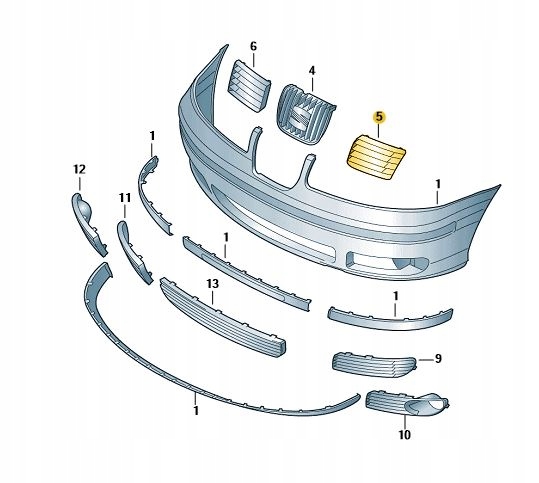 6
4
5
1
12
11
1
1
13
1
9
1
10