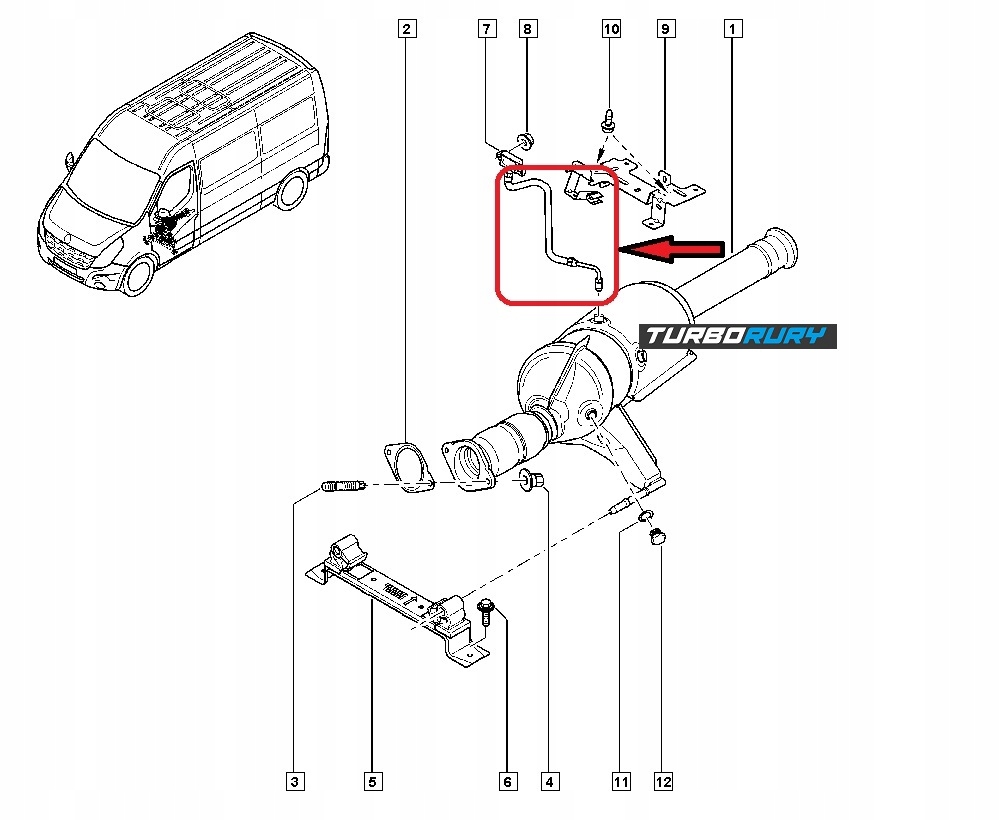 2
7
8
10
9
1
TURBORURY
3
5
6
4
11
12