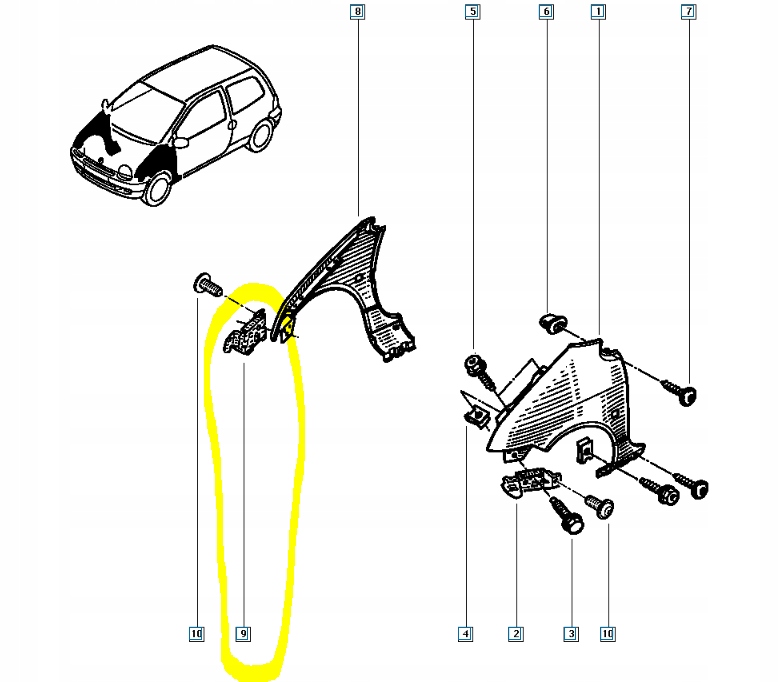 8
5
6
1
7
10
9
4
2
3
10