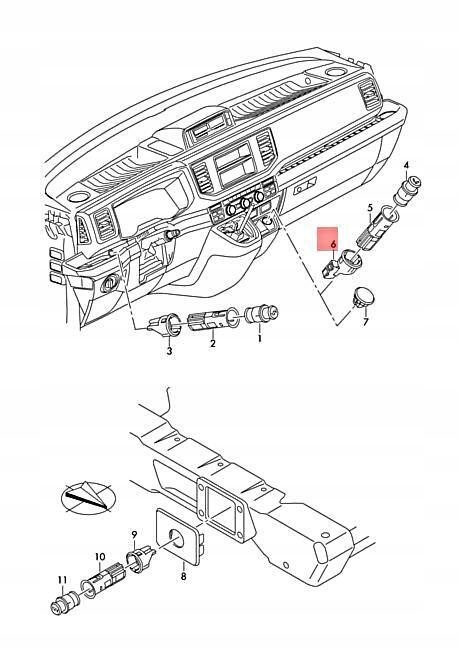 4
5
6
7
3
2
1
9
10
11
8