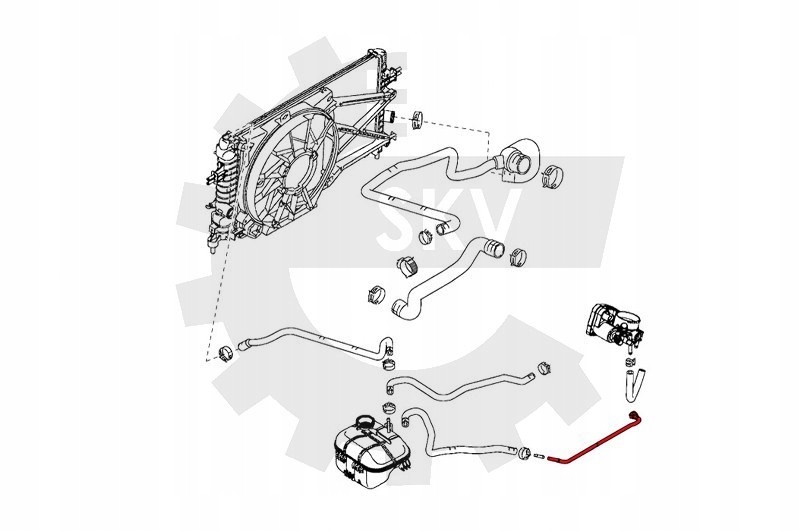 SKV