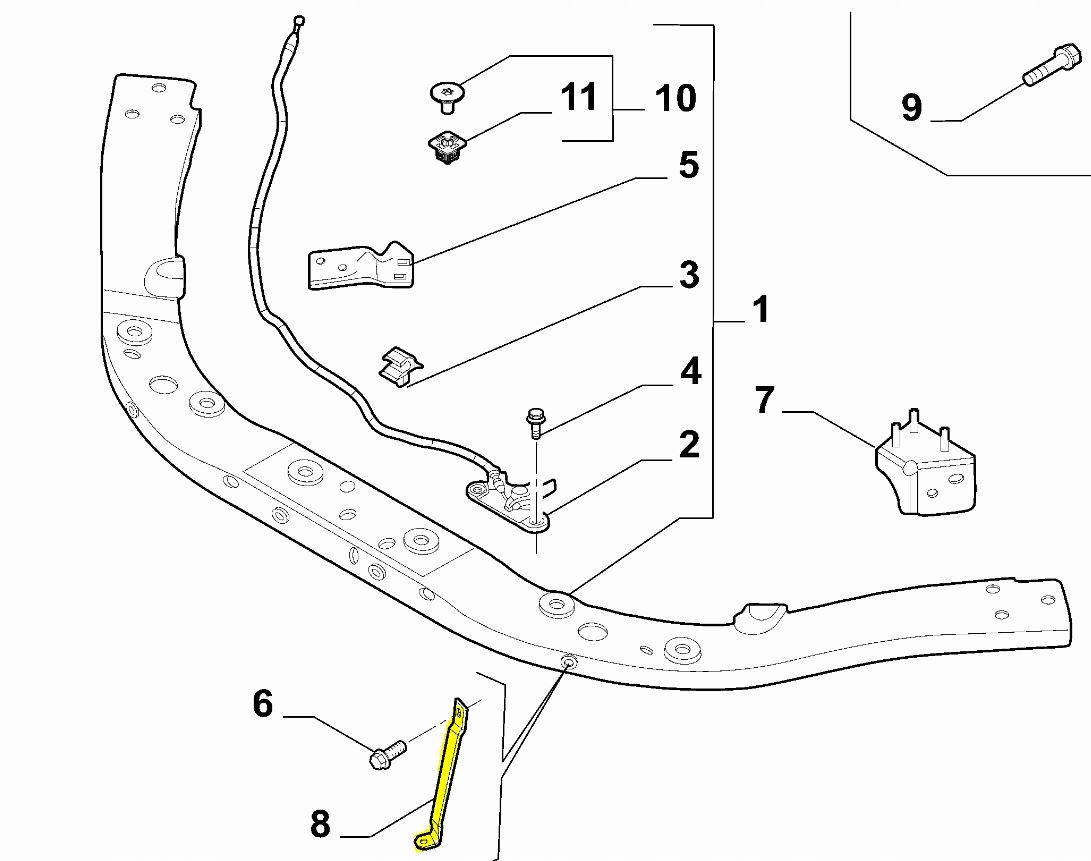 11
10
9
5
3
1
4
7
2
6
8