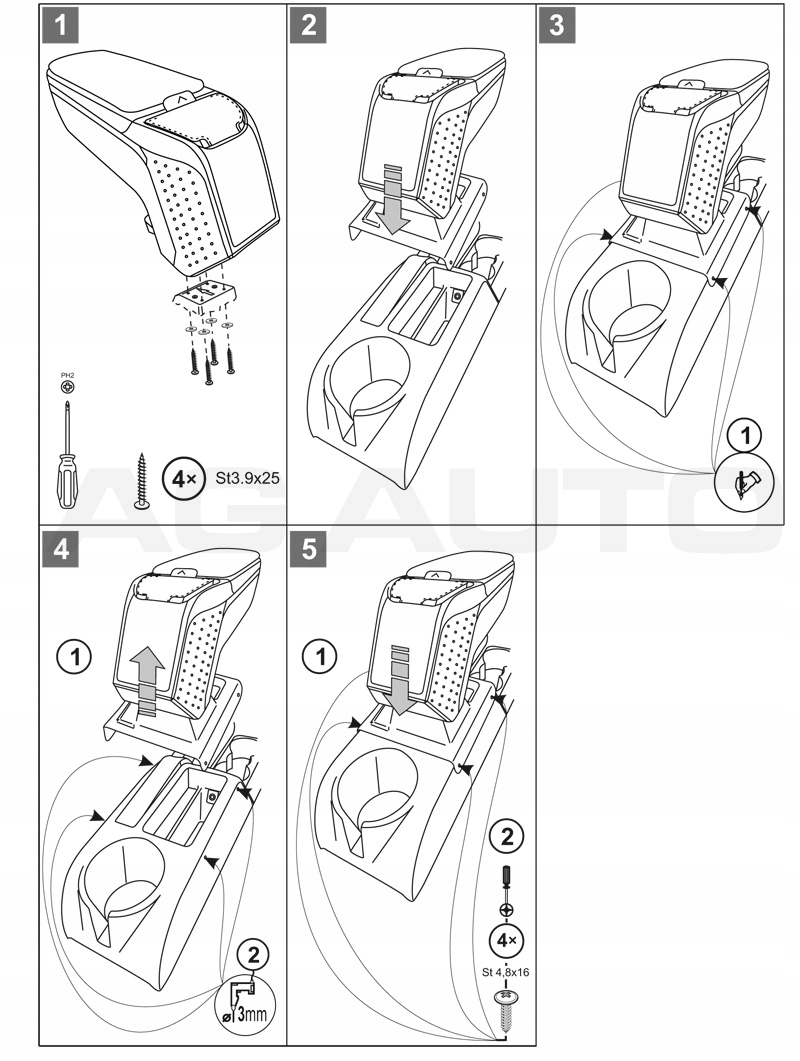 1

PH2

4× St3.9x25

2

3

1

AG AUTO

4

1

2

⌀3mm

5

1

2

4×

St 4,8x16