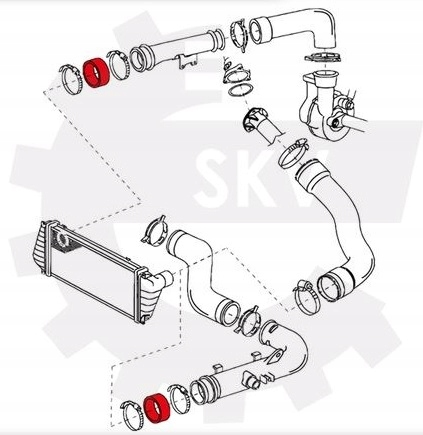 SKV