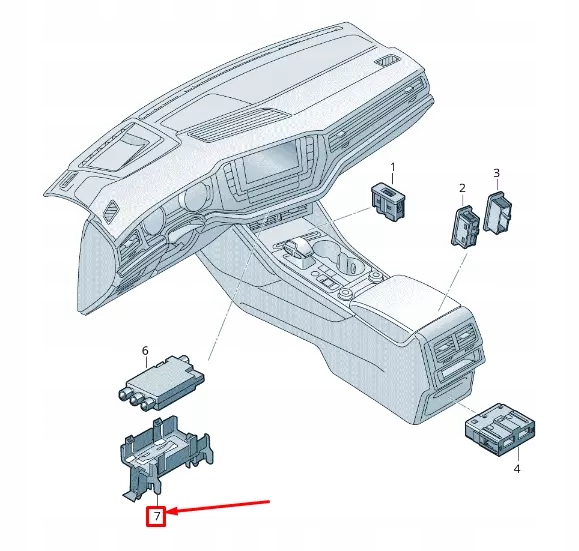 1
2
3
6
4
7