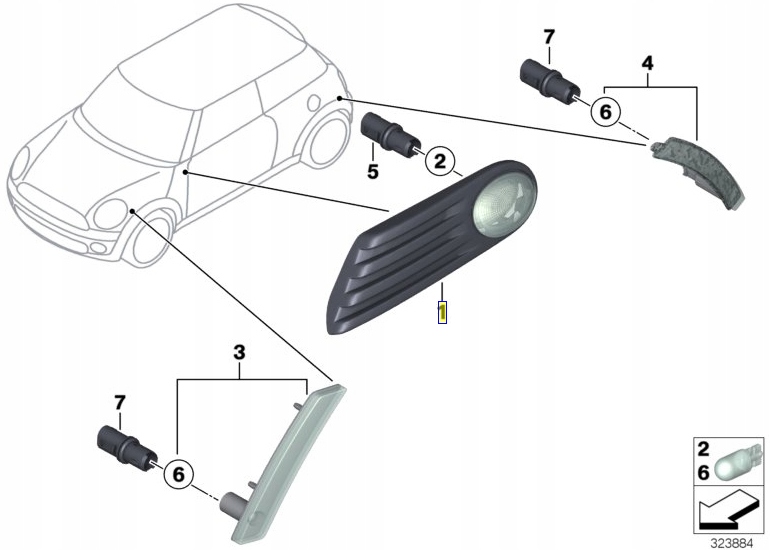 7
4
6
5
2
1
3
7
6
2
6
323884