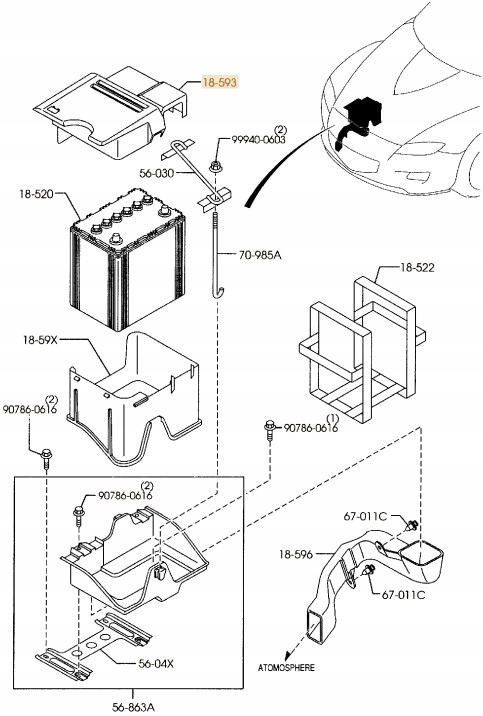 18-593
(2)
99940-0603
56-030
18-520
70-985A
18-522
18-59X
(2)
90786-0616
(1)
90786-0616
(2)
90786-0616
67-011C
18-596
67-011C
56-04X
ATOMOSPHERE
56-863A