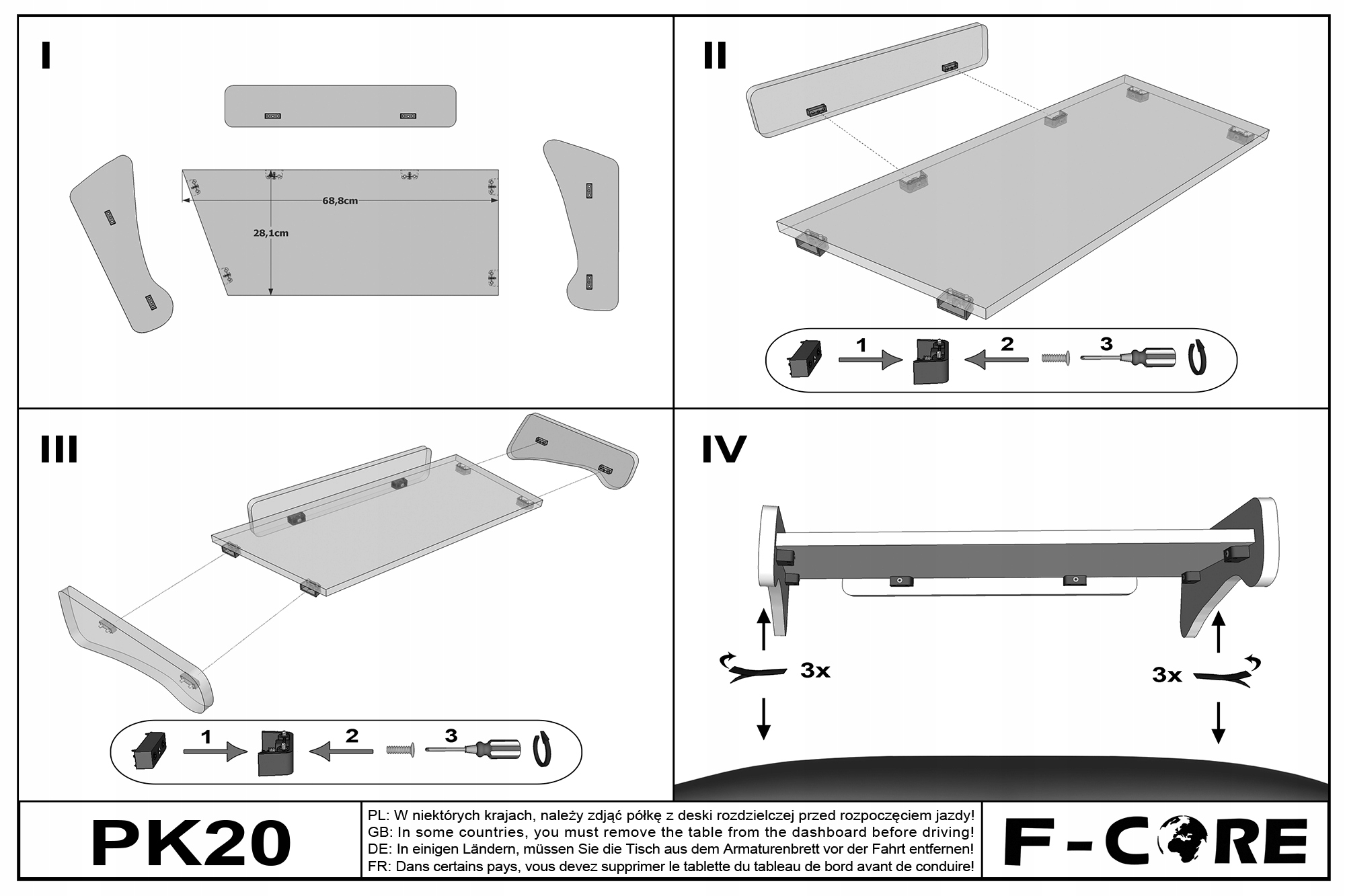 I

68,8cm

28,1cm

II

1

2

3

III

1

2

3

IV

3x

3x

PK20

PL: W niektórych krajach, należy zdjąć półkę z deski rozdzielczej przed rozpoczęciem jazdy!
GB: In some countries, you must remove the table from the dashboard before driving!
DE: In einigen Ländern, müssen Sie die Tisch aus dem Armaturenbrett vor der Fahrt entfernen!
FR: Dans certains pays, vous devez supprimer le tablette du tableau de bord avant de conduire!

F-CORE