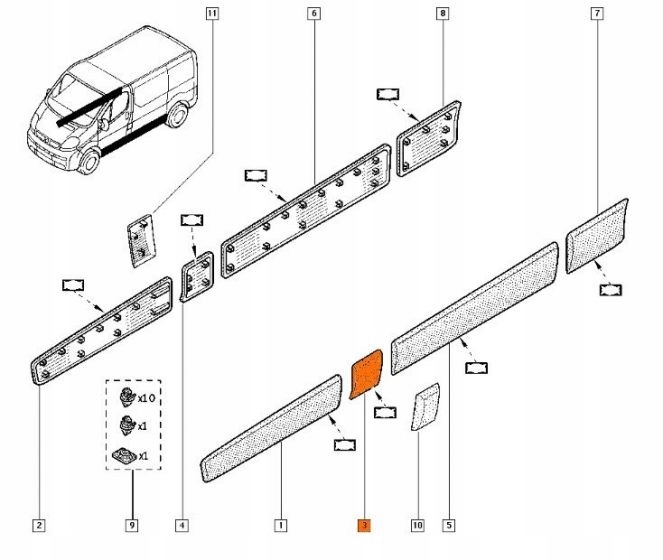 11
6
8
7
x10
x1
x1
2
9
4
1
3
10
5