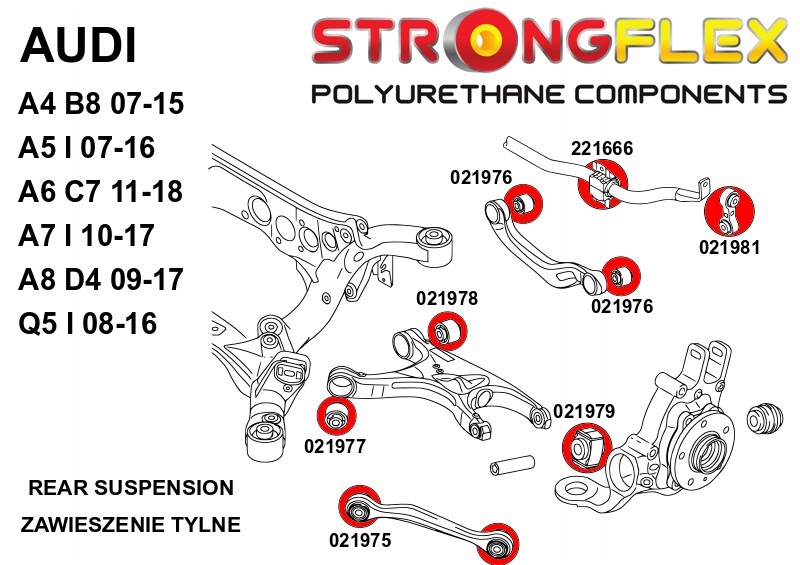 AUDI

A4 B8 07-15
A5 I 07-16
A6 C7 11-18
A7 I 10-17
A8 D4 09-17
Q5 I 08-16

STRONGFLEX
POLYURETHANE COMPONENTS

221666
021976
021981
021976
021978
021979
021977
021975

REAR SUSPENSION
ZAWIESZENIE TYLNE