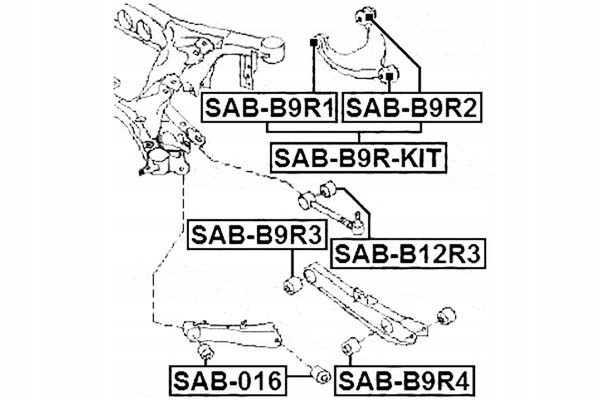 SAB-B9R1
SAB-B9R2
SAB-B9R-KIT
SAB-B9R3
SAB-B12R3
SAB-016
SAB-B9R4