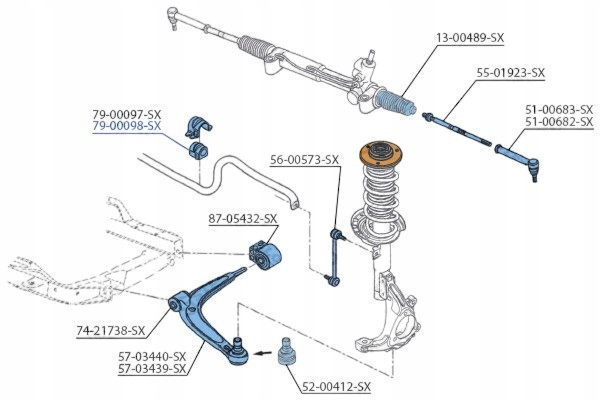 13-00489-SX

55-01923-SX

51-00683-SX
51-00682-SX

79-00097-SX
79-00098-SX

56-00573-SX

87-05432-SX

74-21738-SX

57-03440-SX
57-03439-SX

52-00412-SX