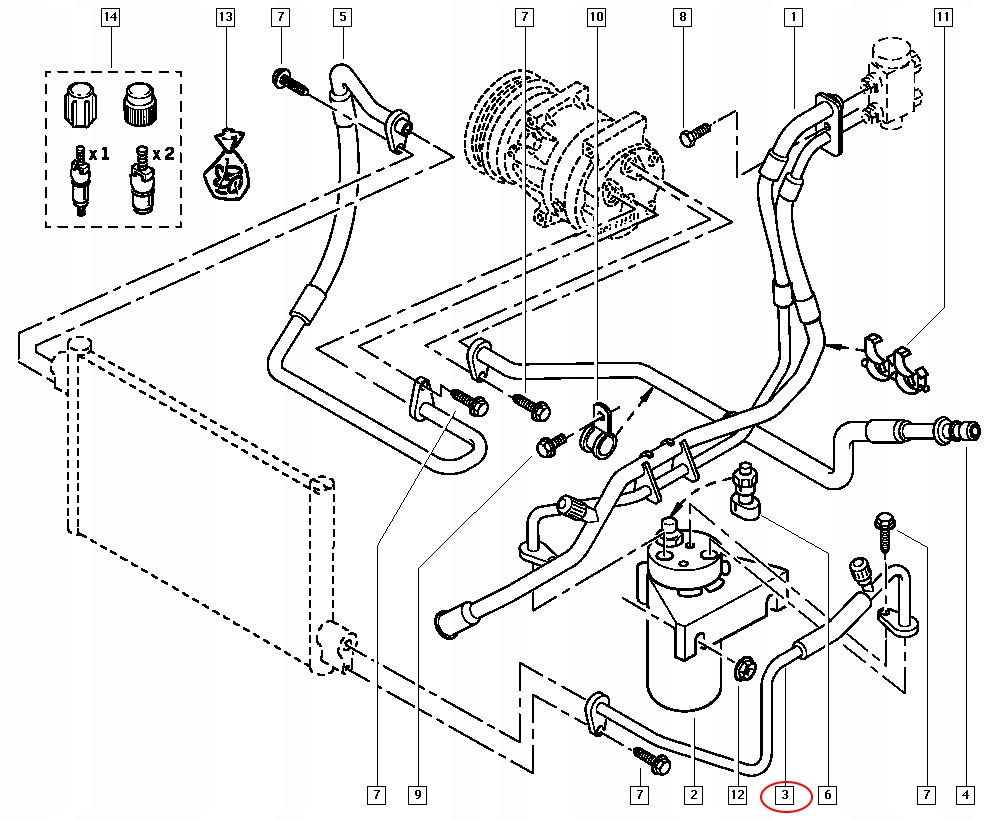 14
13
7
5
7
10
8
1
11
x 1
x 2
7
9
7
2
12
3
6
7
4