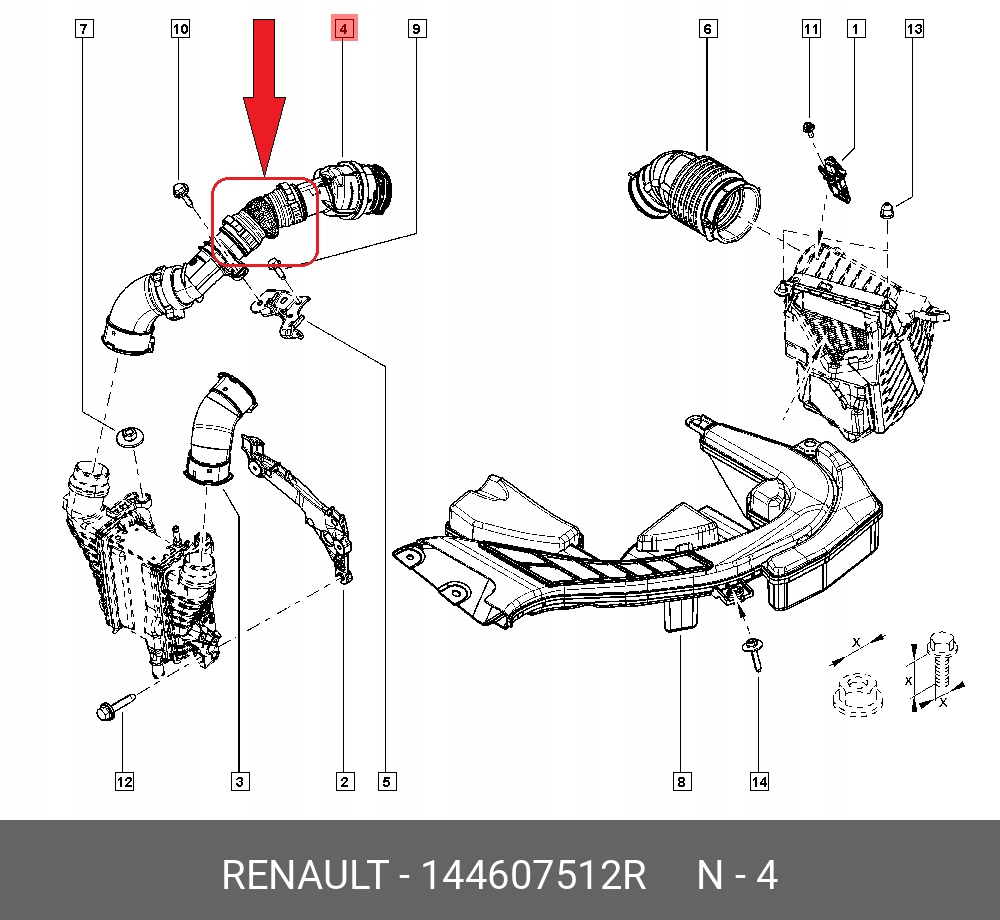 7
10
4
9
6
11
1
13
x
x
x
12
3
2
5
8
14
RENAULT - 144607512R N - 4