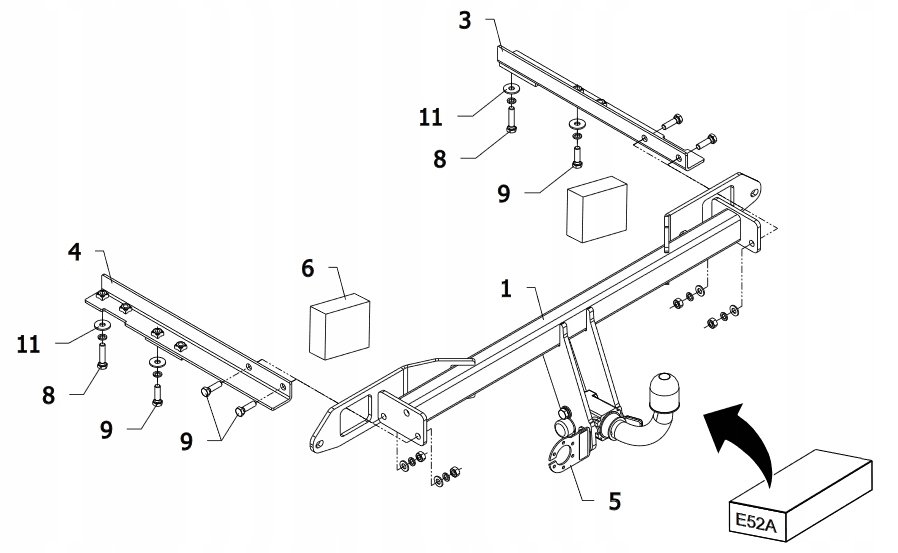 3

11

8

9

4

6

1

11

8

9

9

5

E52A