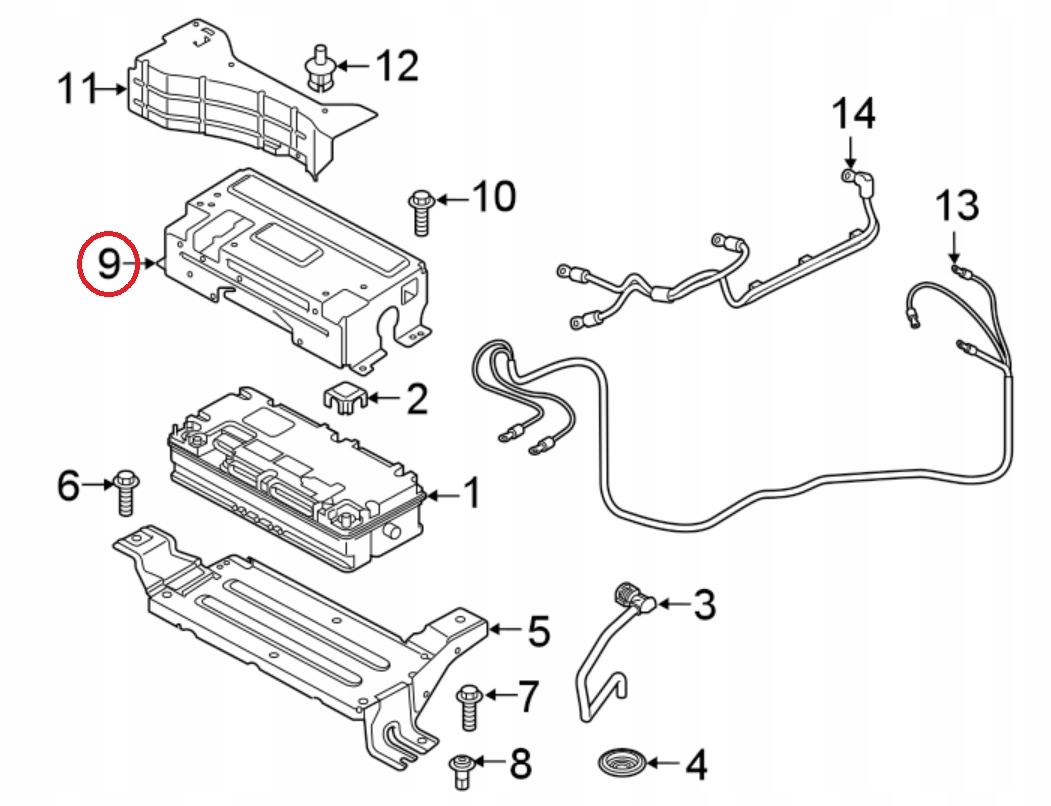 11
12
14
10
13
9
2
6
1
3
5
7
8
4