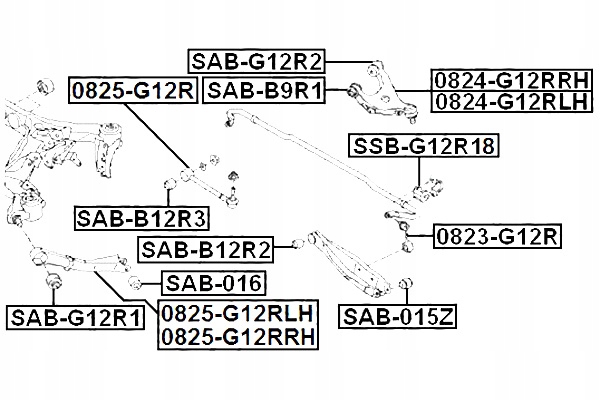 SAB-G12R2
0825-G12R
SAB-B9R1
0824-G12RRH
0824-G12RLH
SSB-G12R18
SAB-B12R3
0823-G12R
SAB-B12R2
SAB-016
SAB-G12R1
0825-G12RLH
0825-G12RRH
SAB-015Z