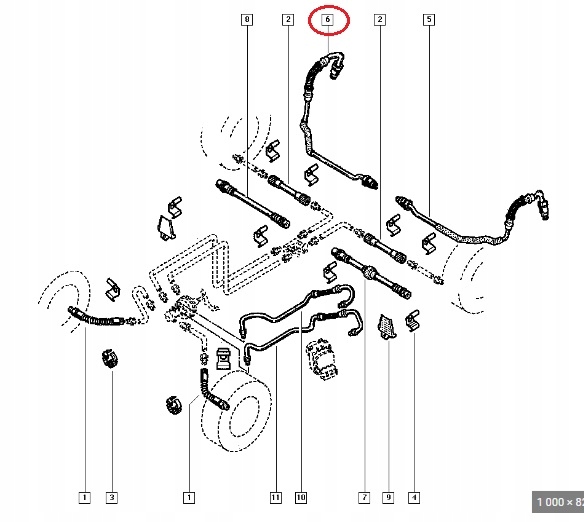 8
2
6
2
5
1
3
1
11
10
7
9
4
1 000 × 82