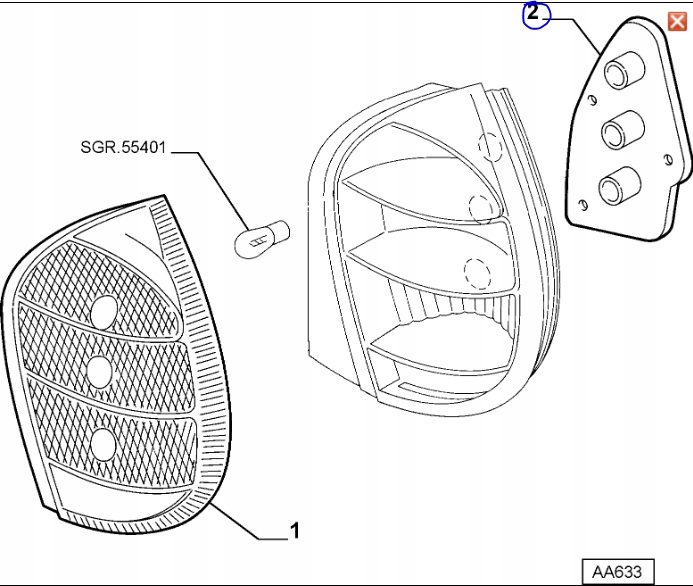 2

SGR.55401

1

AA633