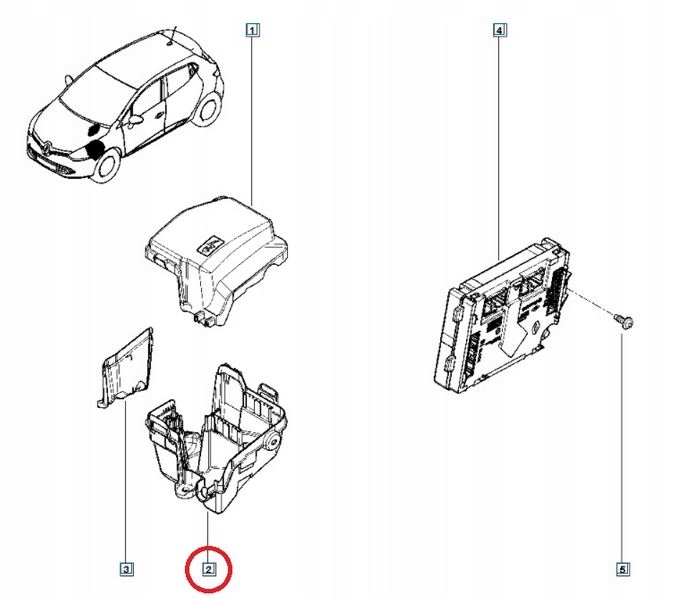 1
4
3
2
5