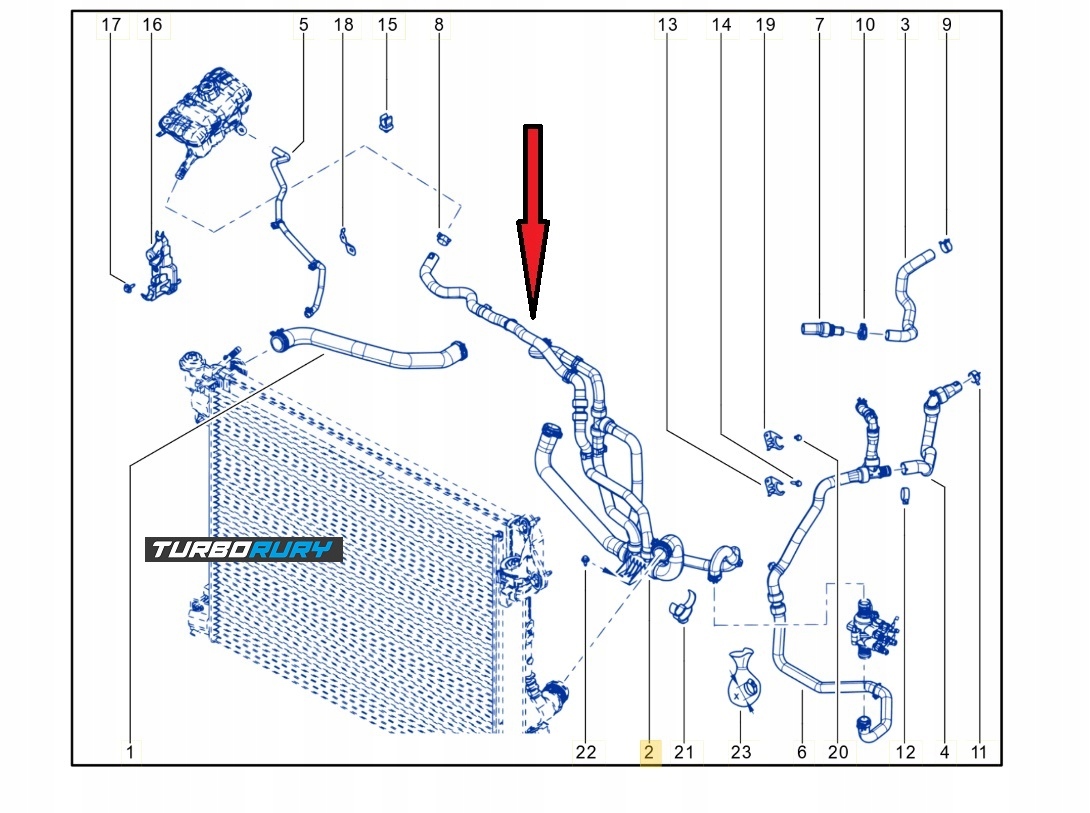 17 16 5 18 15 8 13 14 19 7 10 3 9

TURBORURY

1 22 2 21 23 6 20 12 4 11